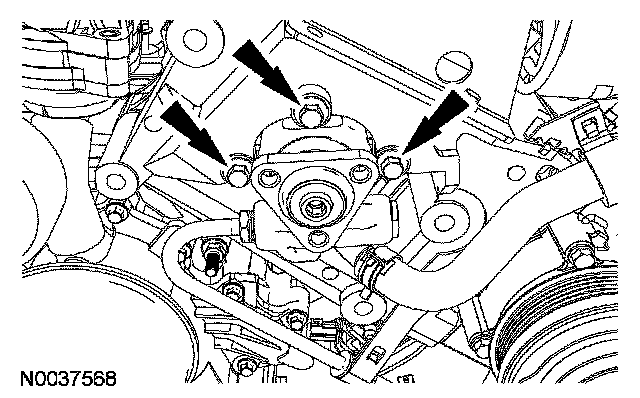 N0037568