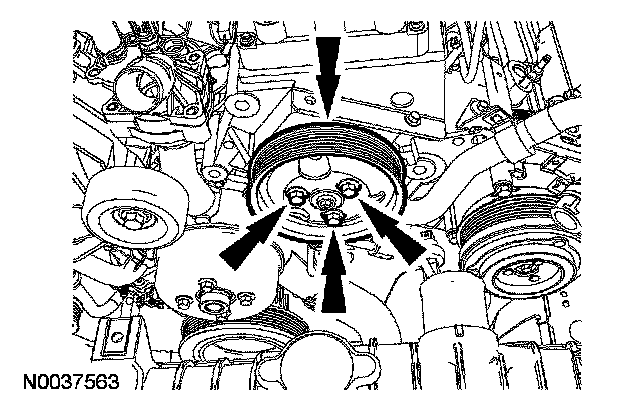 N0037563