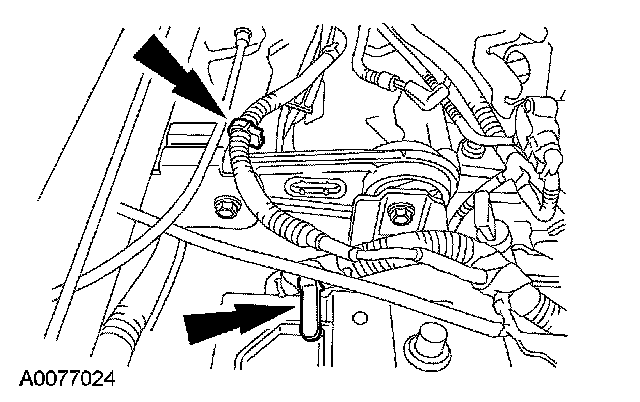 A0077024