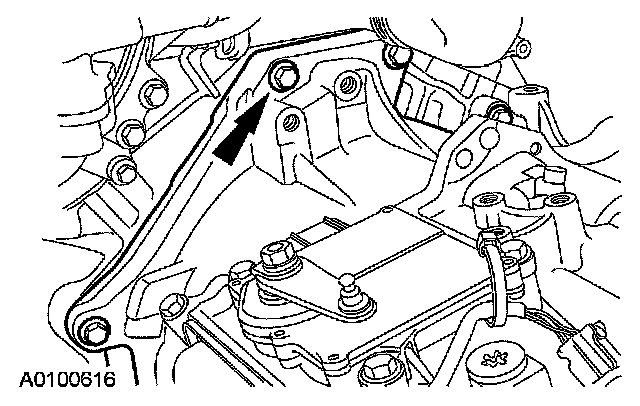 A0100616