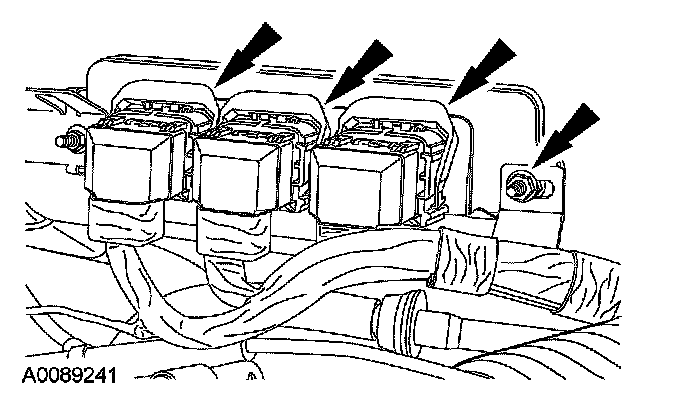 A0089241