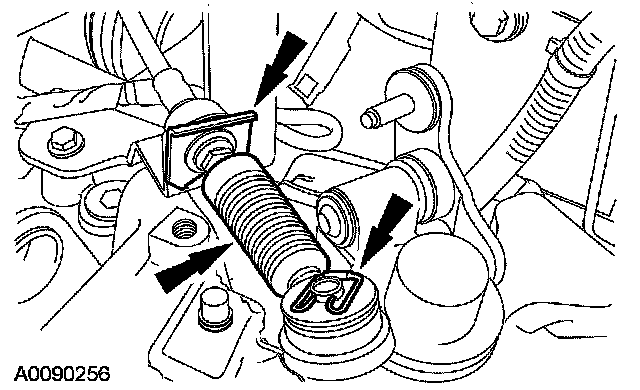 A0090256