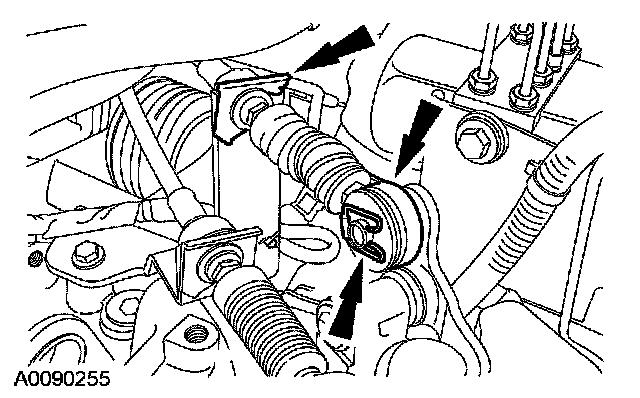 A0090255