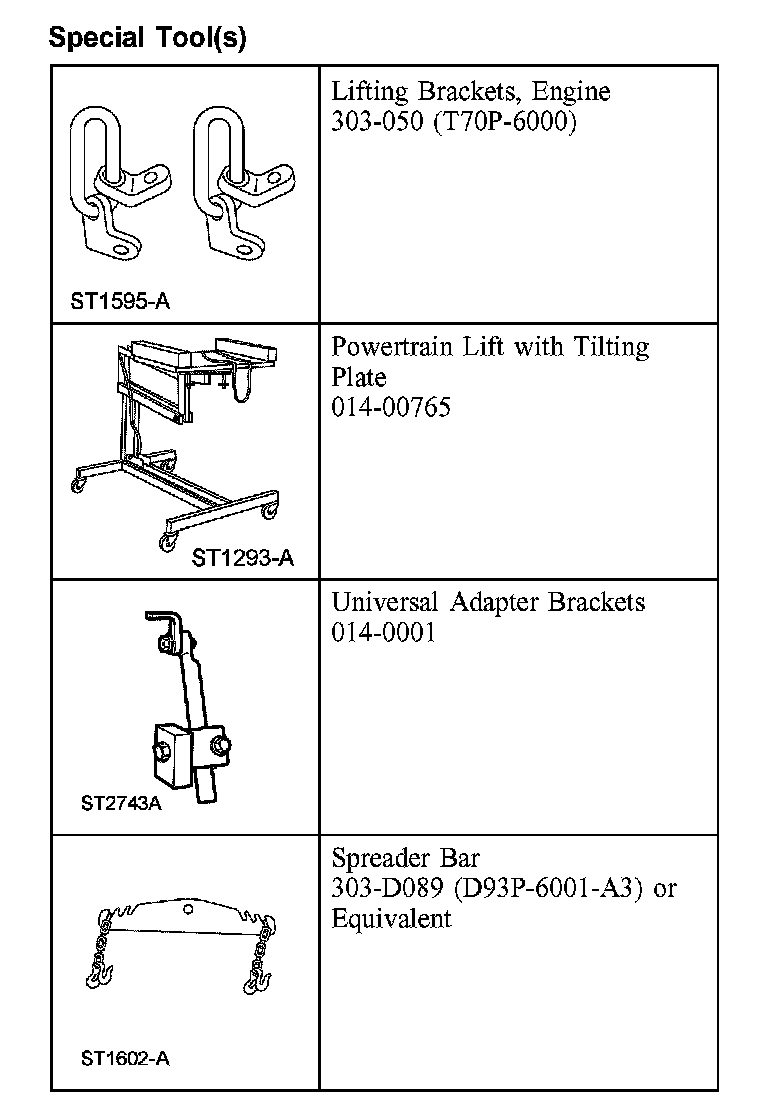 Special Tool(s)

| | |
|---|---|
| ST1595-A | Lifting Brackets, Engine 303-050 (T70P-6000) |
| ST1293-A | Powertrain Lift with Tilting Plate 014-00765 |
| ST2743A | Universal Adapter Brackets 014-0001 |
| ST1602-A | Spreader Bar 303-D089 (D93P-6001-A3) or Equivalent |