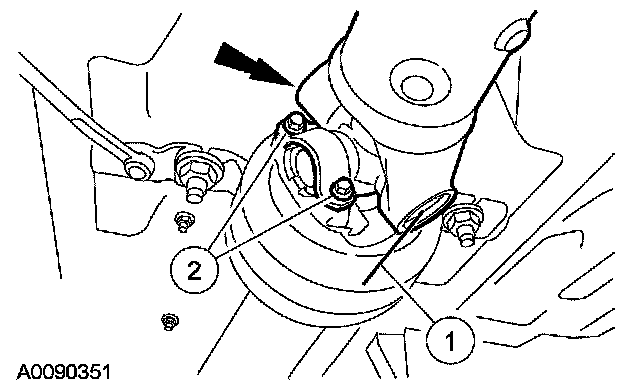 2

1

A0090351