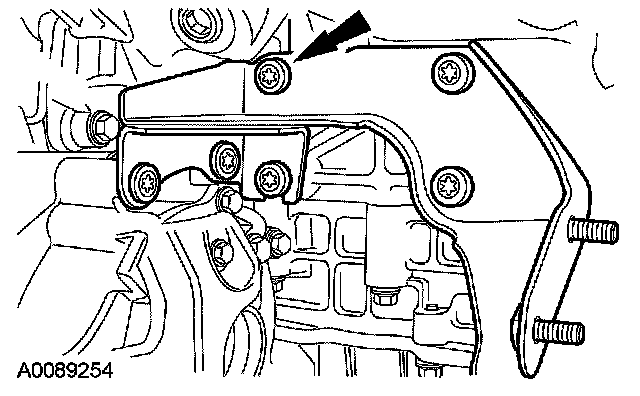 A0089254