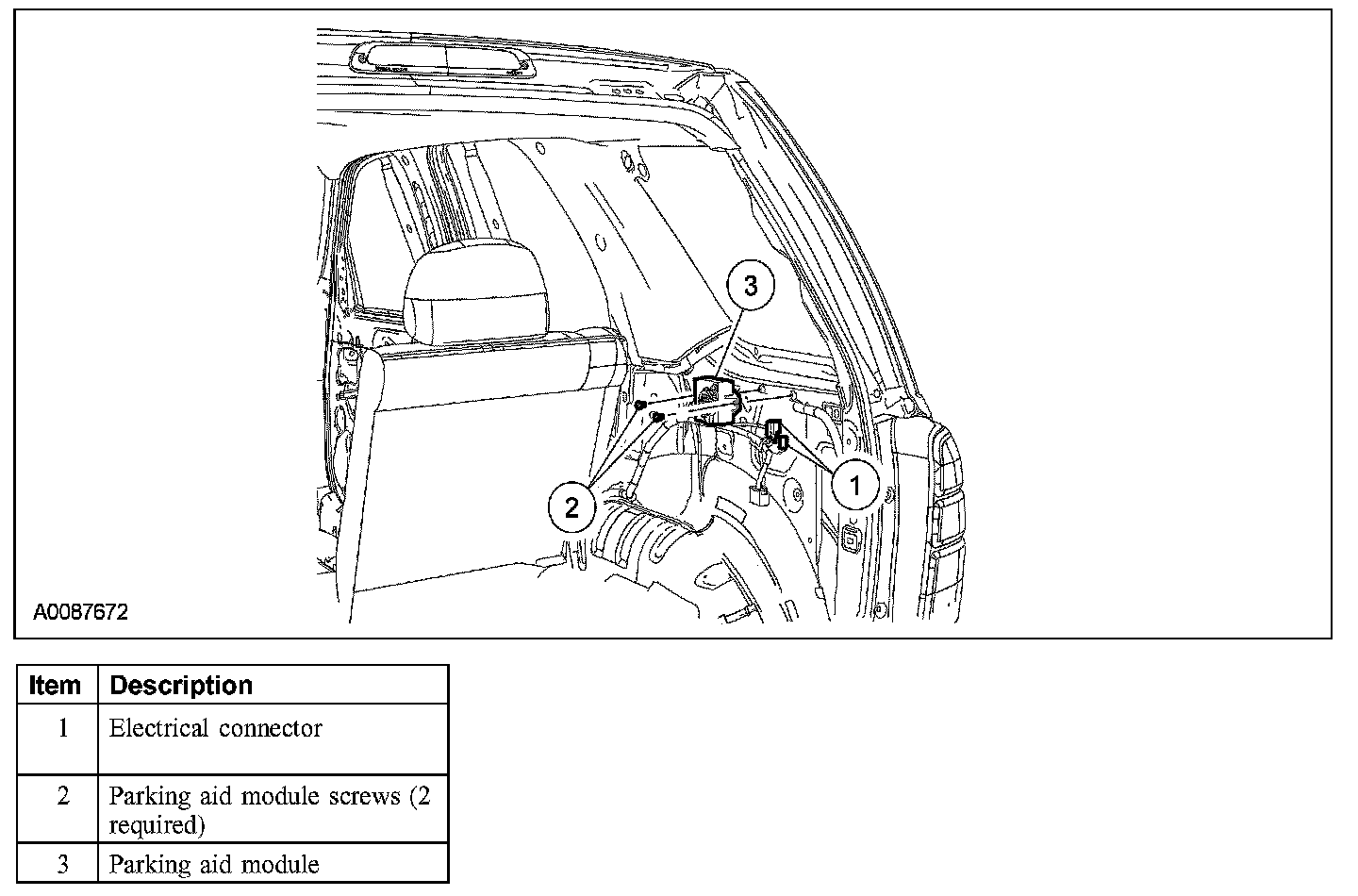 3

2

1

A0087672

| Item | Description |
|---|---|
| 1 | Electrical connector |
| 2 | Parking aid module screws (2 required) |
| 3 | Parking aid module |