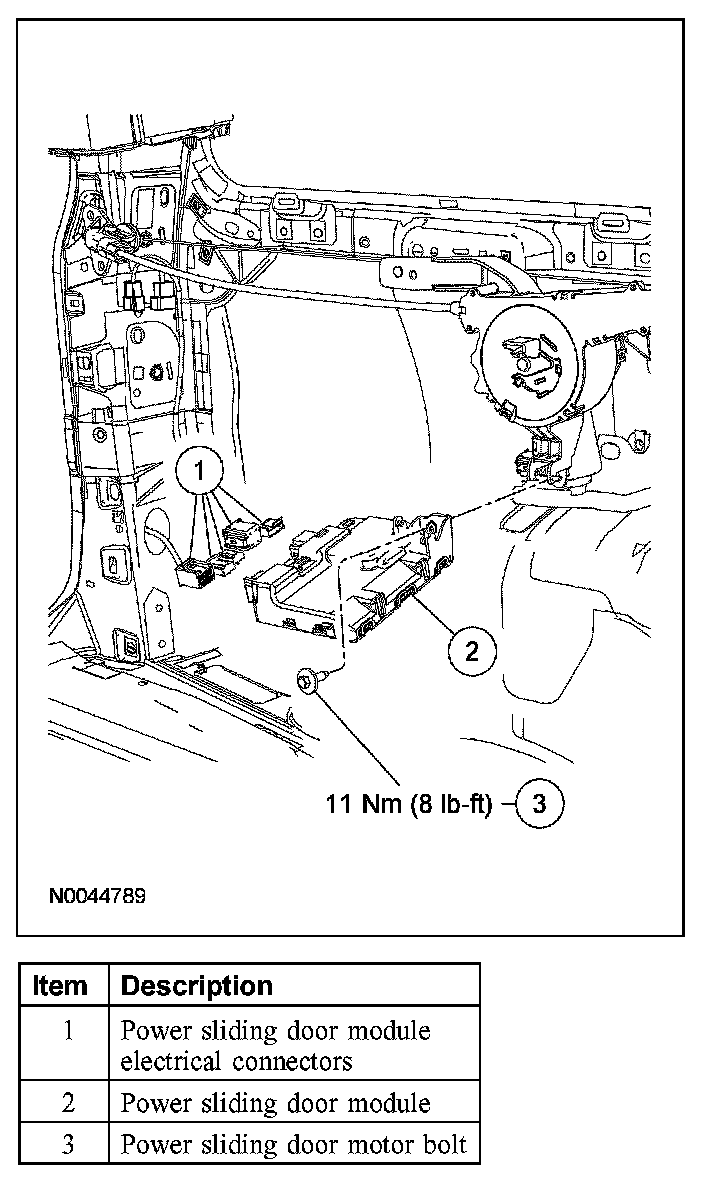 1

2

11 Nm (8 lb-ft) 3

N0044789

| Item | Description |
|---|---|
| 1 | Power sliding door module electrical connectors |
| 2 | Power sliding door module |
| 3 | Power sliding door motor bolt |