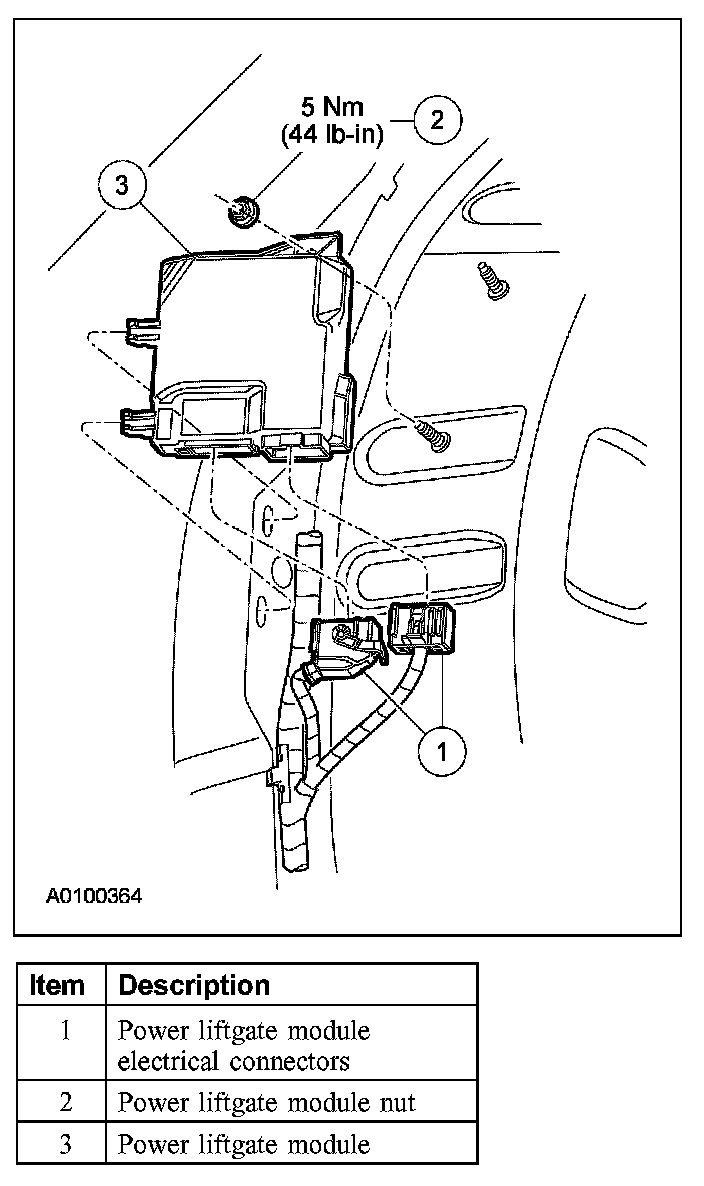 5 Nm
(44 lb-in)

2

3

1

A0100364

| Item | Description |
|---|---|
| 1 | Power liftgate module electrical connectors |
| 2 | Power liftgate module nut |
| 3 | Power liftgate module |