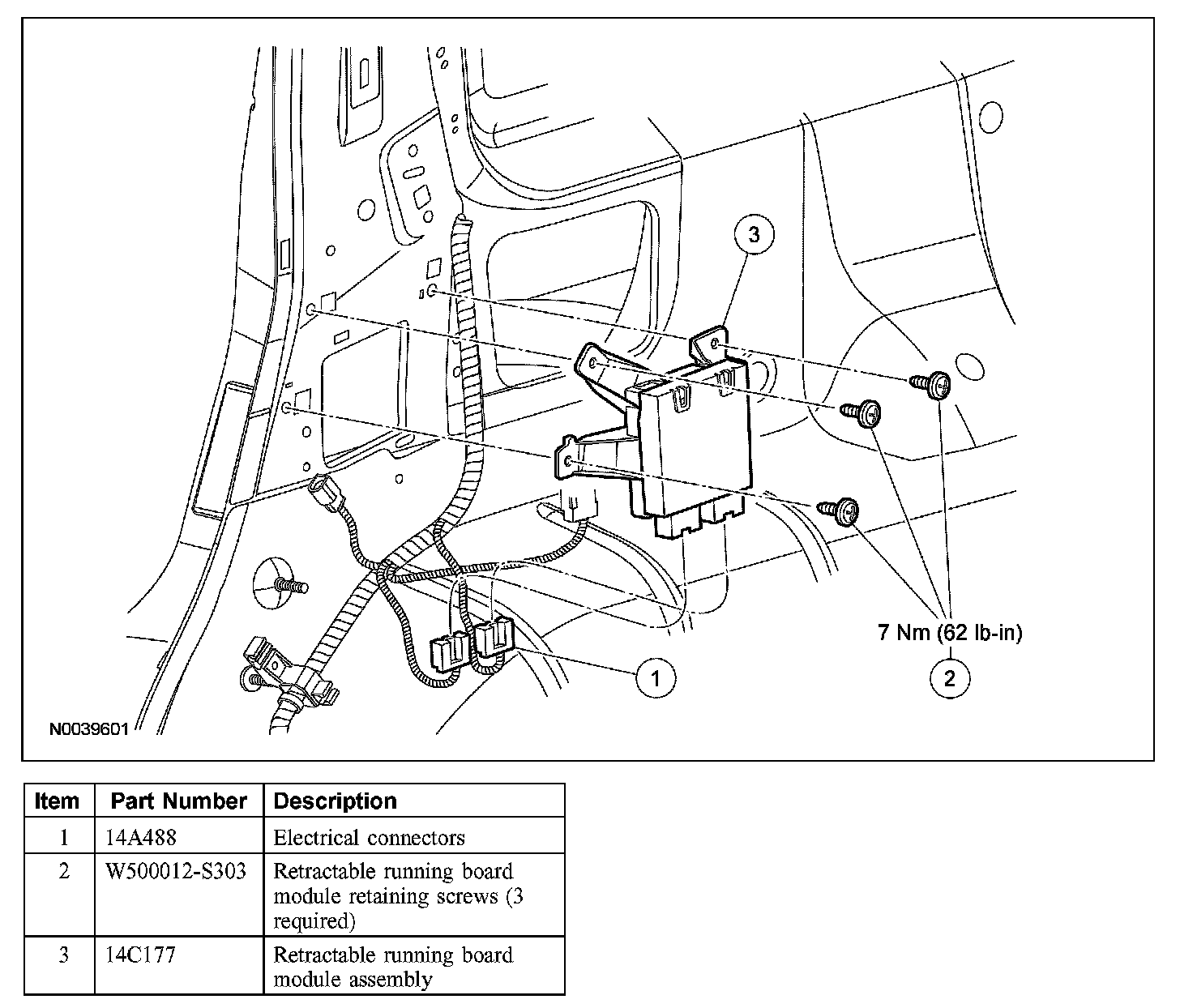 3

7 Nm (62 lb-in)

1

2

N0039601

| Item | Part Number | Description |
|---|---|---|
| 1 | 14A488 | Electrical connectors |
| 2 | W500012-S303 | Retractable running board module retaining screws (3 required) |
| 3 | 14C177 | Retractable running board module assembly |