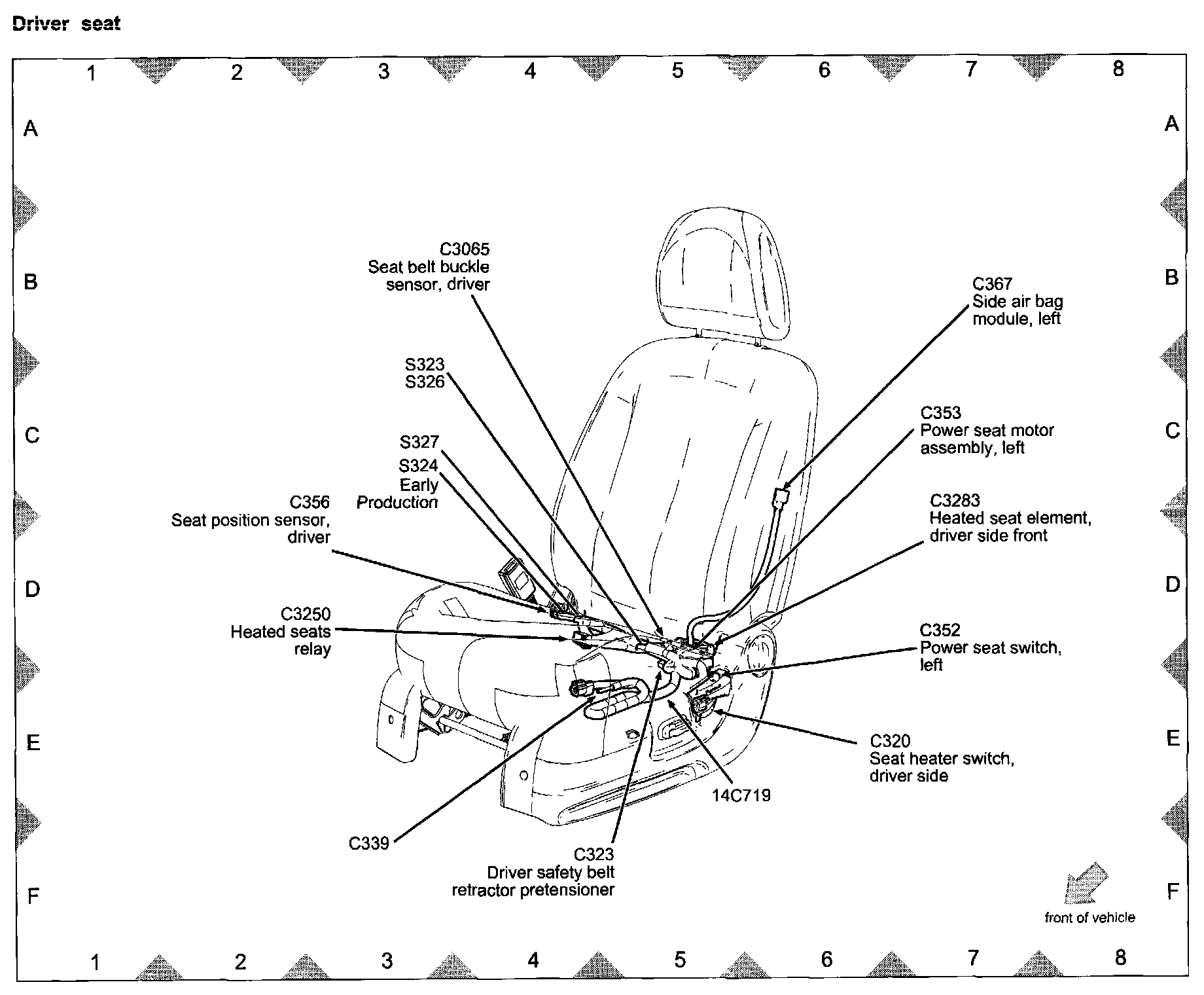 Driver seat

1 2 3 4 5 6 7 8

A
B
C
D
E
F

A
B
C
D
E
F

C3065
Seat belt buckle sensor, driver

C367
Side air bag module, left

S323
S326

C353
Power seat motor assembly, left

S327
S324
Early Production

C356
Seat position sensor, driver

C3283
Heated seat element, driver side front

C3250
Heated seats relay

C352
Power seat switch, left

C320
Seat heater switch, driver side

14C719

C339

C323
Driver safety belt retractor pretensioner

front of vehicle

1 2 3 4 5 6 7 8