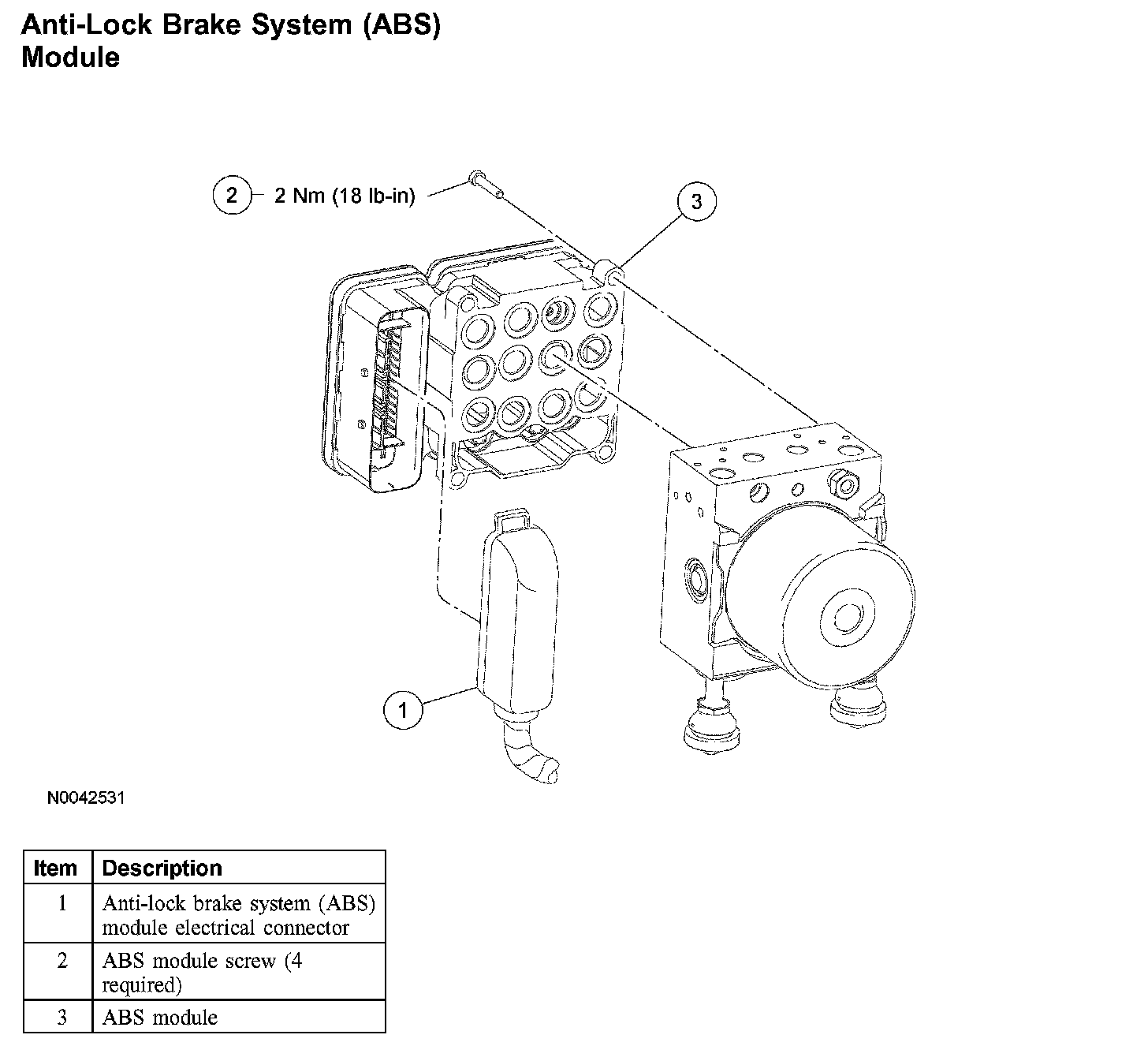 Anti-Lock Brake System (ABS) Module

2 2 Nm (18 lb-in)

3

1

N0042531

| Item | Description |
|---|---|
| 1 | Anti-lock brake system (ABS) module electrical connector |
| 2 | ABS module screw (4 required) |
| 3 | ABS module |