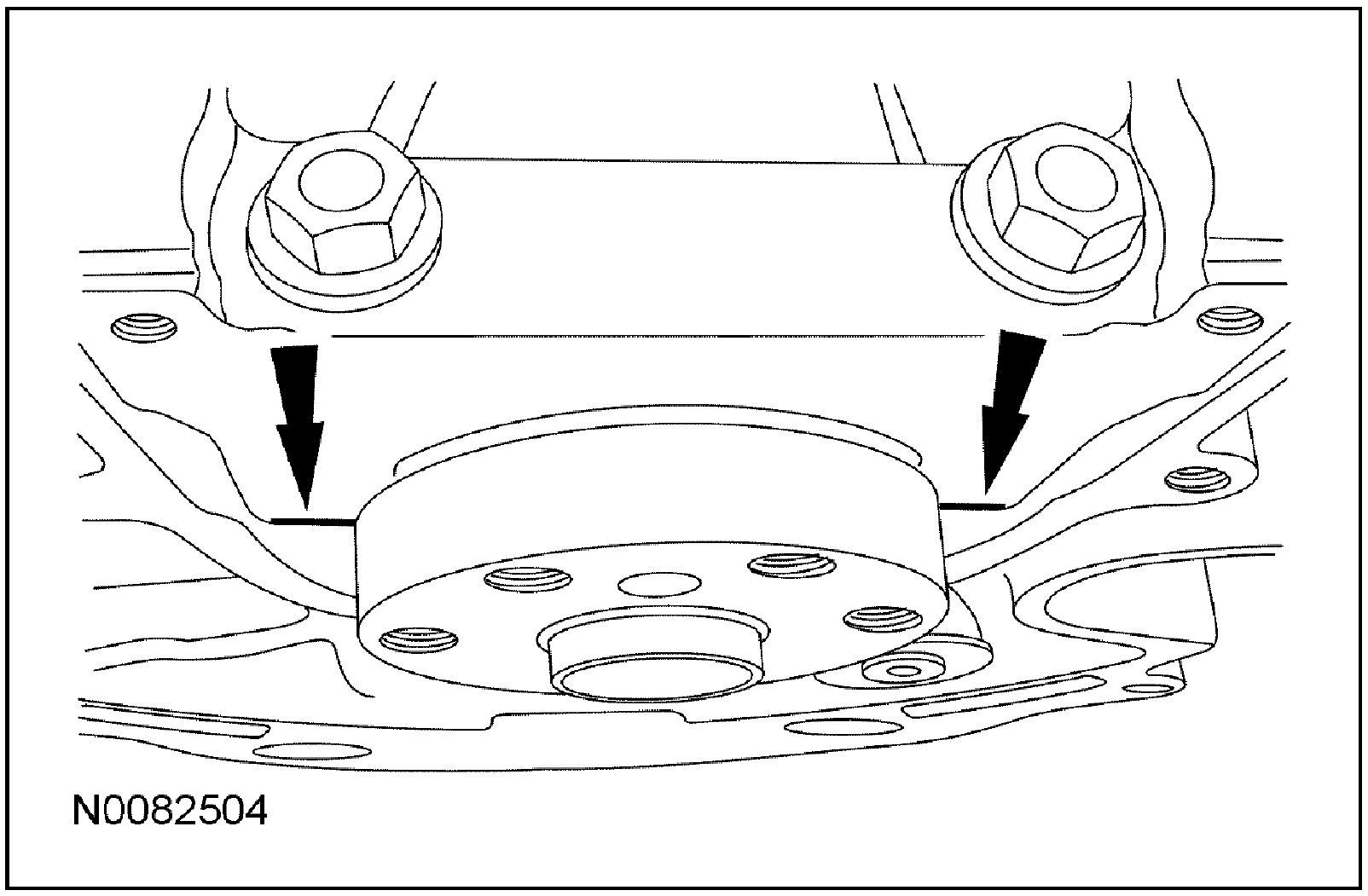 N0082504