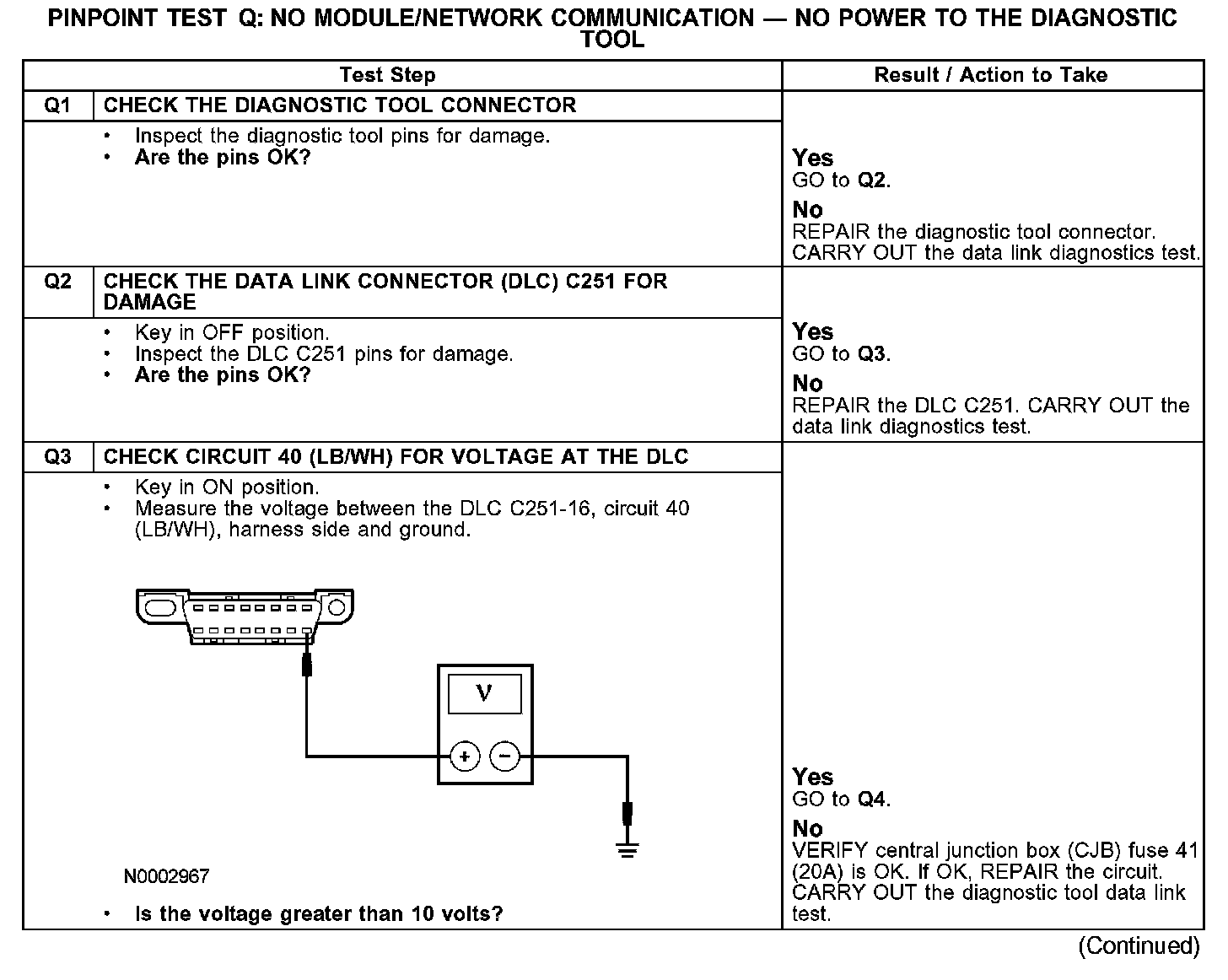 PINPOINT TEST Q: NO MODULE/NETWORK COMMUNICATION — NO POWER TO THE DIAGNOSTIC TOOL

| | Test Step | Result / Action to Take |
|---|---|---|
| Q1 | CHECK THE DIAGNOSTIC TOOL CONNECTOR | |
| | • Inspect the diagnostic tool pins for damage. • Are the pins OK? | Yes GO to Q2. No REPAIR the diagnostic tool connector. CARRY OUT the data link diagnostics test. |
| Q2 | CHECK THE DATA LINK CONNECTOR (DLC) C251 FOR DAMAGE | |
| | • Key in OFF position. • Inspect the DLC C251 pins for damage. • Are the pins OK? | Yes GO to Q3. No REPAIR the DLC C251. CARRY OUT the data link diagnostics test. |
| Q3 | CHECK CIRCUIT 40 (LB/WH) FOR VOLTAGE AT THE DLC | |
| | • Key in ON position. • Measure the voltage between the DLC C251-16, circuit 40 (LB/WH), harness side and ground. V + − N0002967 • Is the voltage greater than 10 volts? | Yes GO to Q4. No VERIFY central junction box (CJB) fuse 41 (20A) is OK. If OK, REPAIR the circuit. CARRY OUT the diagnostic tool data link test. |

(Continued)