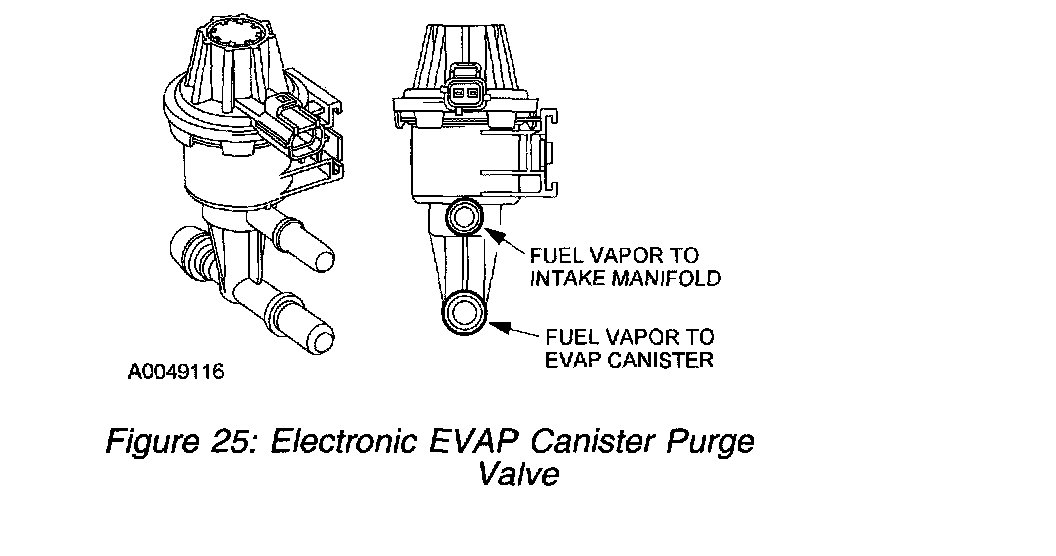 FUEL VAPOR TO INTAKE MANIFOLD

FUEL VAPOR TO EVAP CANISTER

A0049116

Figure 25: Electronic EVAP Canister Purge Valve