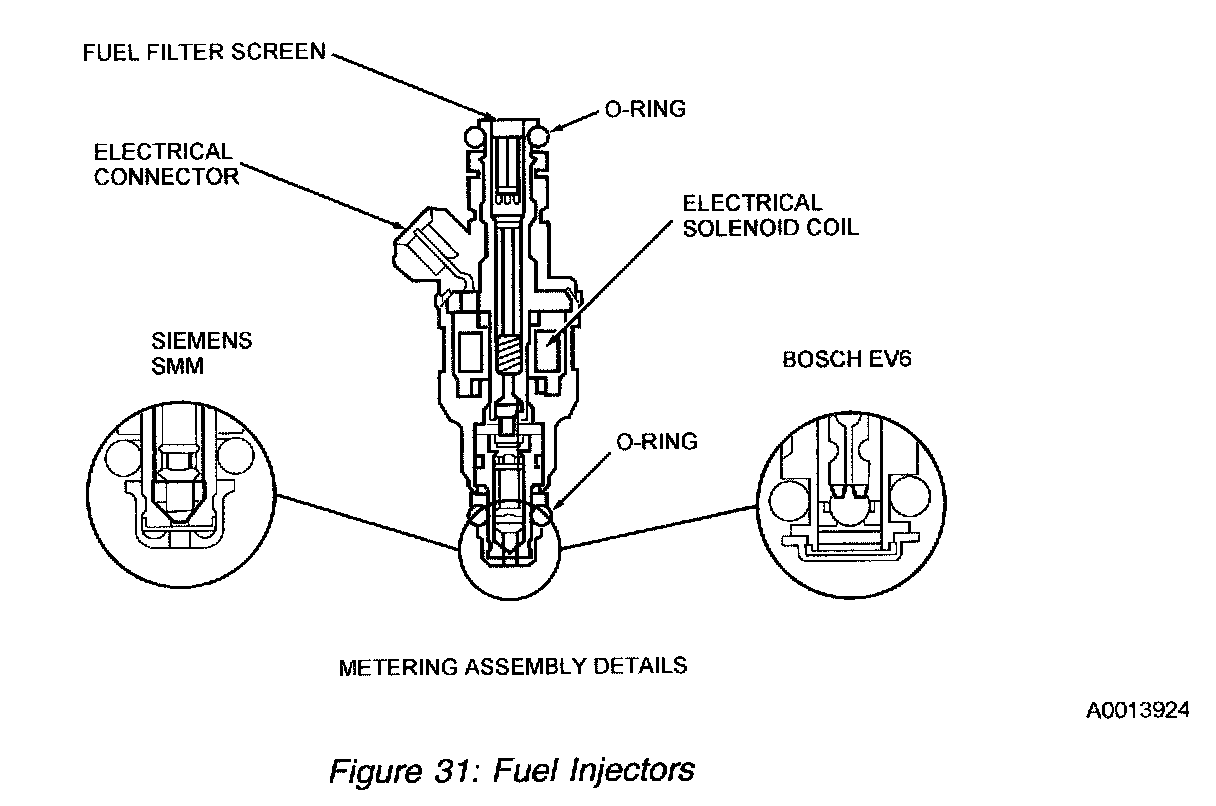 FUEL FILTER SCREEN

O-RING

ELECTRICAL CONNECTOR

ELECTRICAL SOLENOID COIL

SIEMENS SMM

BOSCH EV6

O-RING

METERING ASSEMBLY DETAILS

A0013924

Figure 31: Fuel Injectors