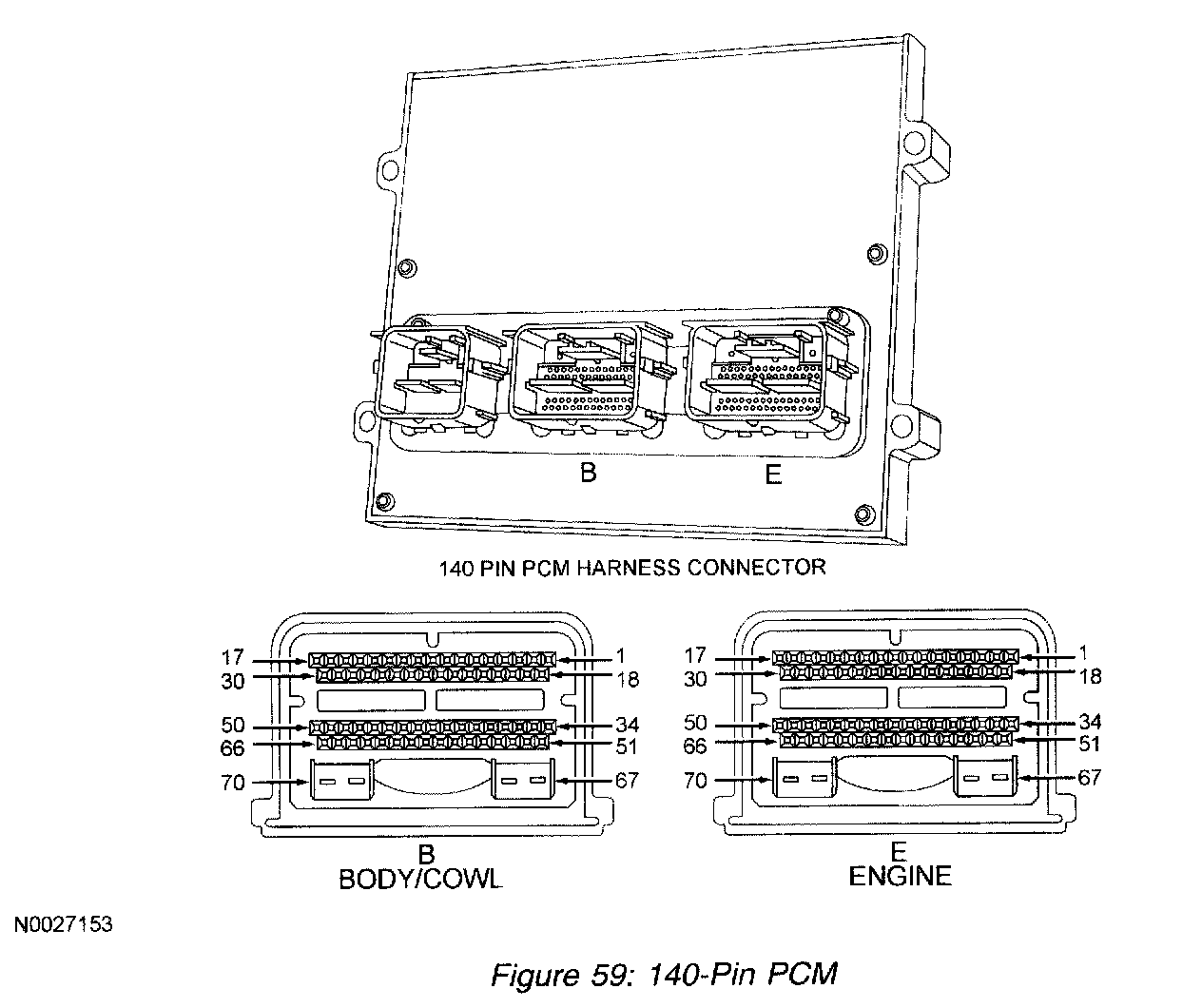 B
E

140 PIN PCM HARNESS CONNECTOR

17
1
30
18
50
34
66
51
70
67

B
BODY/COWL

17
1
30
18
50
34
66
51
70
67

E
ENGINE

N0027153

Figure 59: 140-Pin PCM