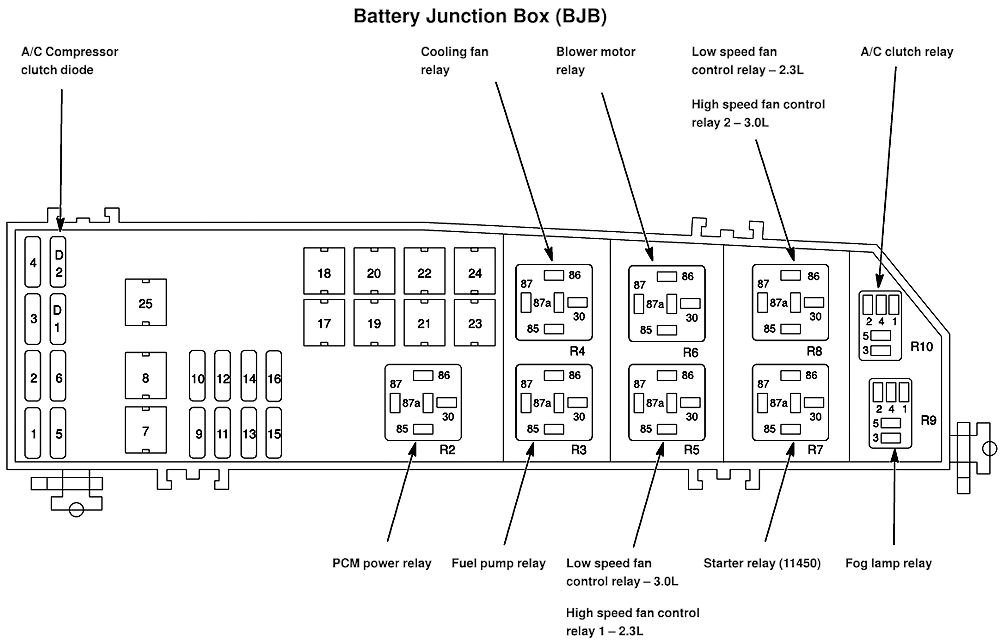 Battery Junction Box (BJB)

A/C Compressor clutch diode

Cooling fan relay

Blower motor relay

Low speed fan control relay – 2.3L

High speed fan control relay 2 – 3.0L

A/C clutch relay

4
D 2
3
D 1
2
6
1
5
25
8
7
10
12
14
16
9
11
13
15
18
20
22
24
17
19
21
23

87
86
87a
30
85
R2

87
86
87a
30
85
R4

87
86
87a
30
85
R3

87
86
87a
30
85
R6

87
86
87a
30
85
R5

87
86
87a
30
85
R8

87
86
87a
30
85
R7

2 4 1
5
3
R10

2 4 1
5
3
R9

PCM power relay

Fuel pump relay

Low speed fan control relay – 3.0L

High speed fan control relay 1 – 2.3L

Starter relay (11450)

Fog lamp relay