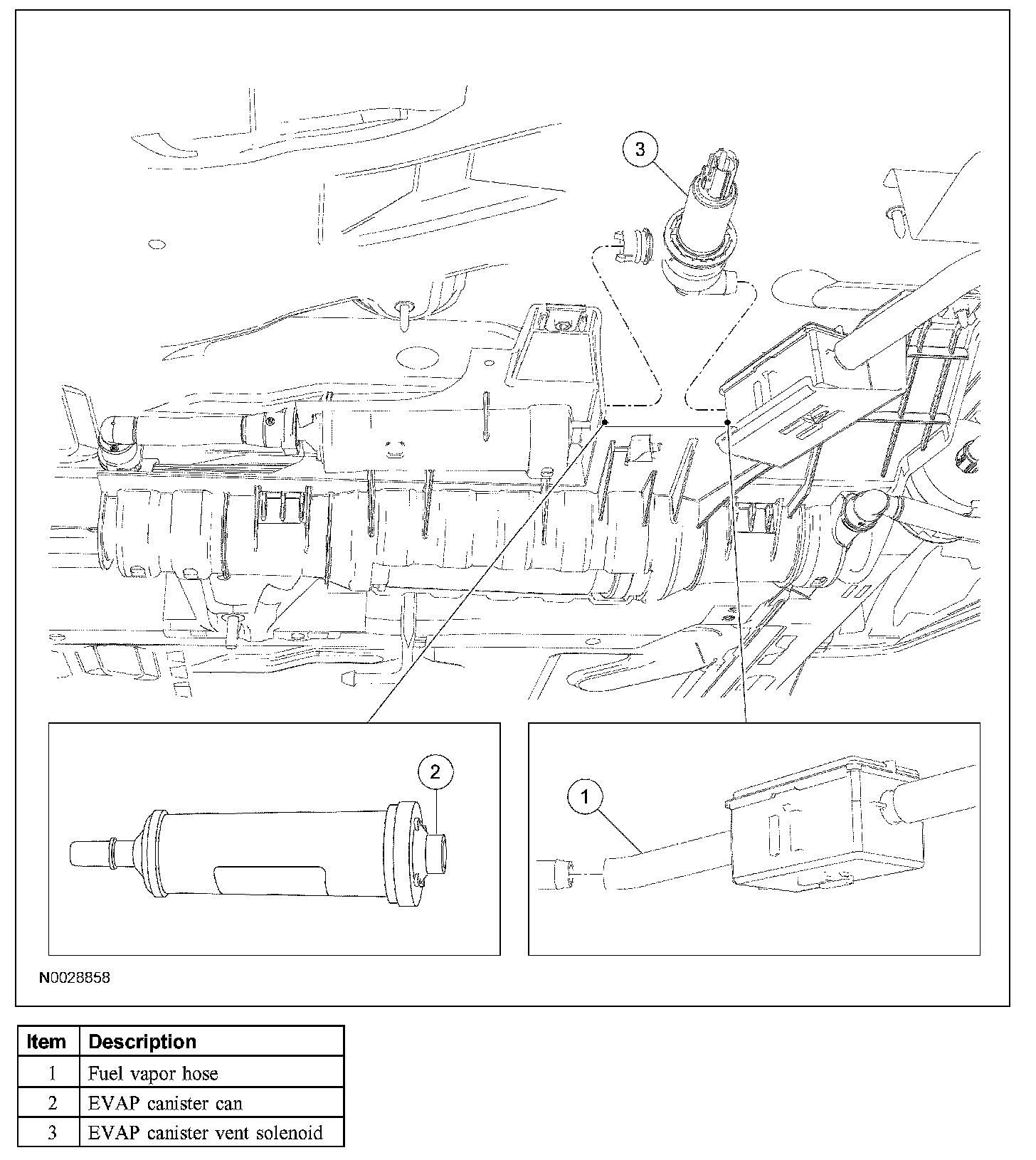 3

2

1

N0028858

| Item | Description |
|---|---|
| 1 | Fuel vapor hose |
| 2 | EVAP canister can |
| 3 | EVAP canister vent solenoid |