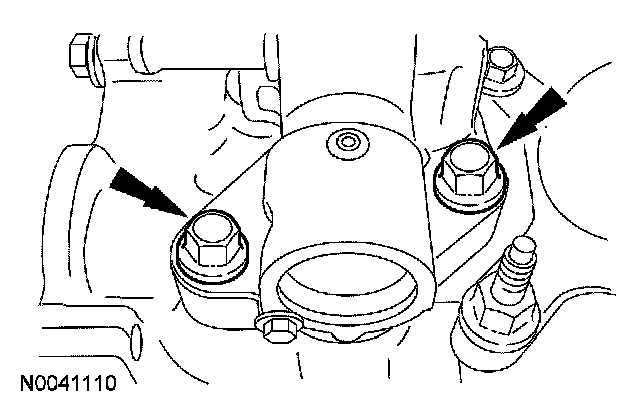 N0041110