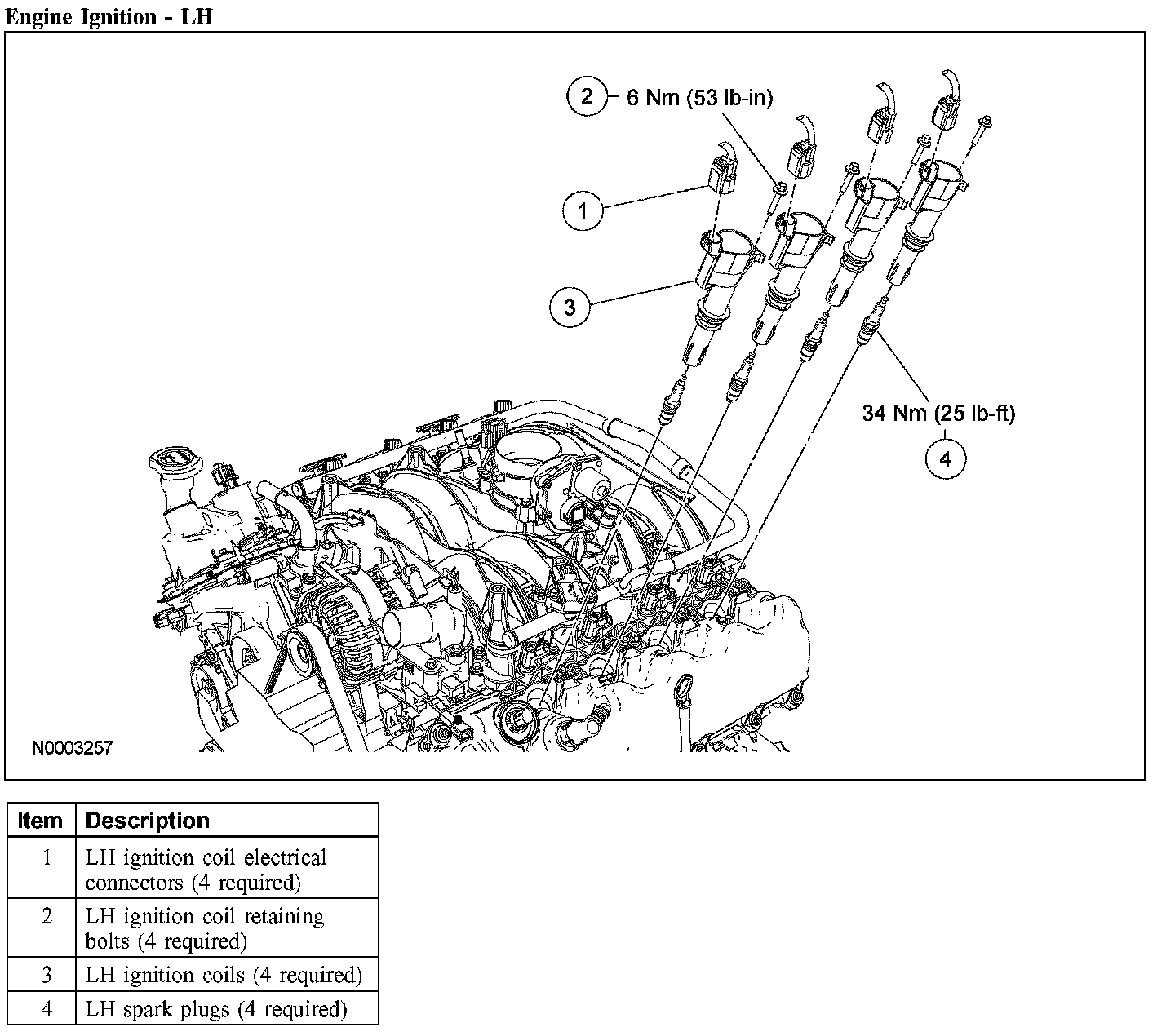 Engine Ignition - LH

2 6 Nm (53 lb-in)

1

3

34 Nm (25 lb-ft)

4

N0003257

| Item | Description |
|---|---|
| 1 | LH ignition coil electrical connectors (4 required) |
| 2 | LH ignition coil retaining bolts (4 required) |
| 3 | LH ignition coils (4 required) |
| 4 | LH spark plugs (4 required) |