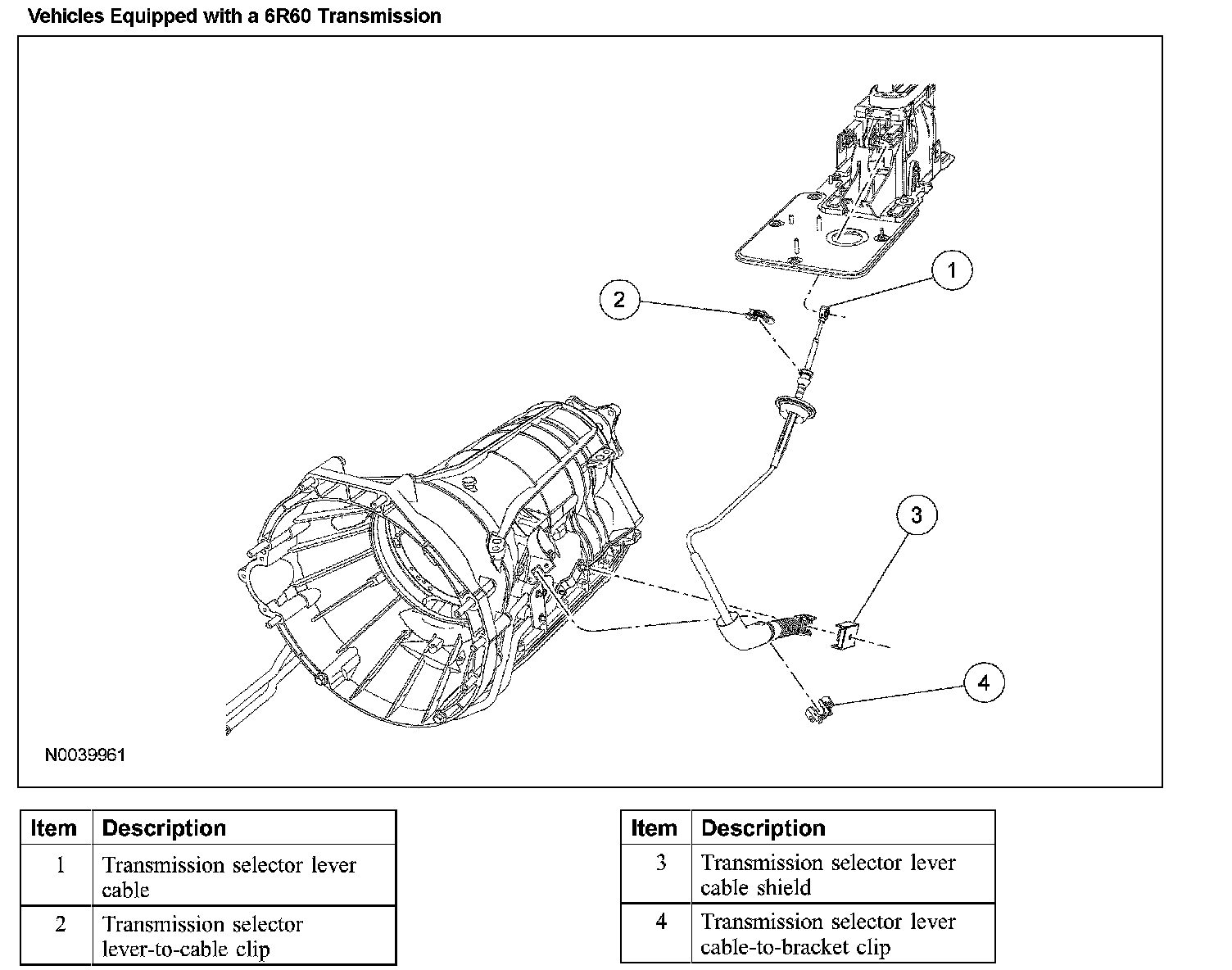 Vehicles Equipped with a 6R60 Transmission

1

2

3

4

N0039961

| Item | Description |
|---|---|
| 1 | Transmission selector lever cable |
| 2 | Transmission selector lever-to-cable clip |

| Item | Description |
|---|---|
| 3 | Transmission selector lever cable shield |
| 4 | Transmission selector lever cable-to-bracket clip |