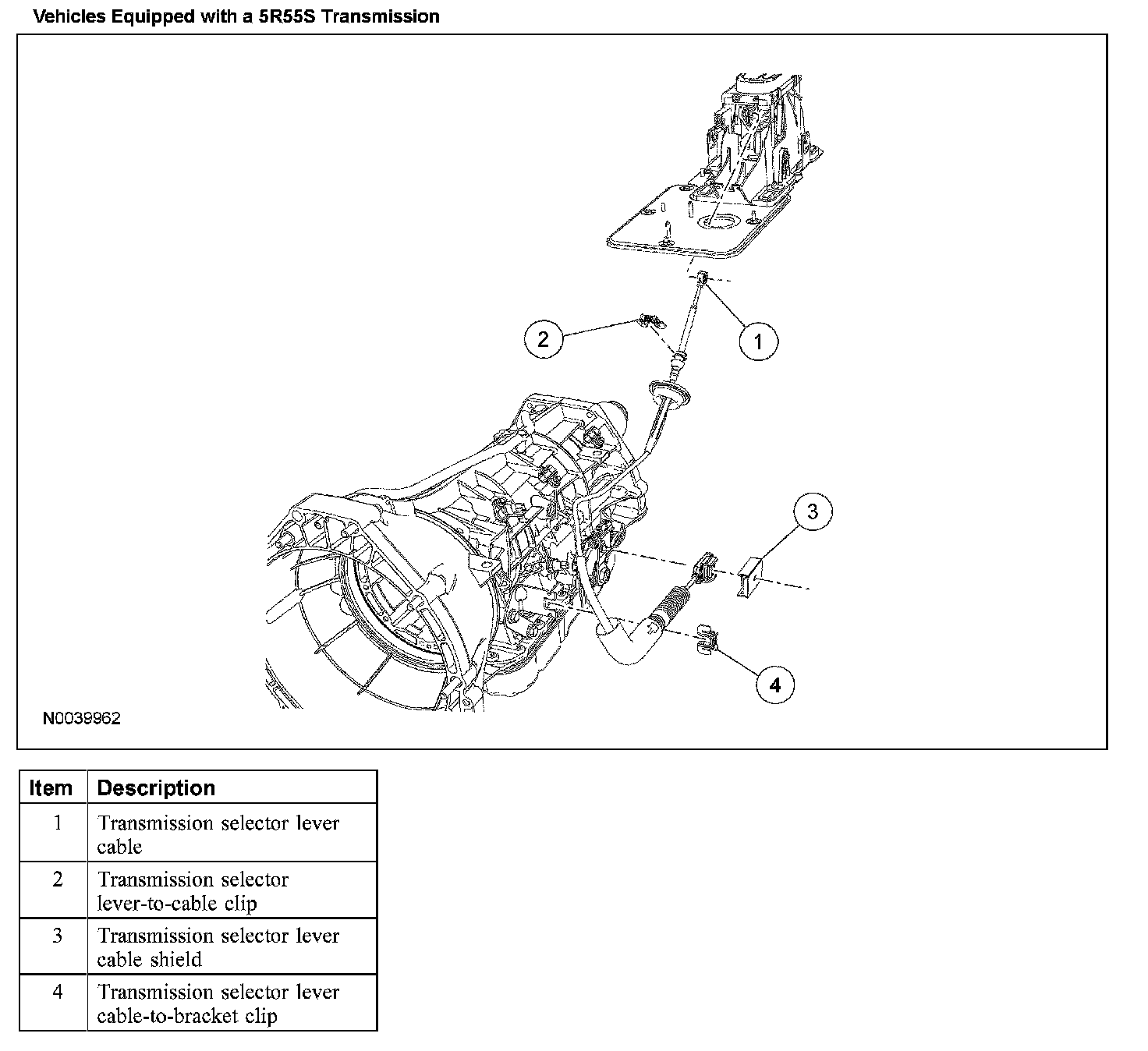 Vehicles Equipped with a 5R55S Transmission

2

1

3

4

N0039962

| Item | Description |
|---|---|
| 1 | Transmission selector lever cable |
| 2 | Transmission selector lever-to-cable clip |
| 3 | Transmission selector lever cable shield |
| 4 | Transmission selector lever cable-to-bracket clip |