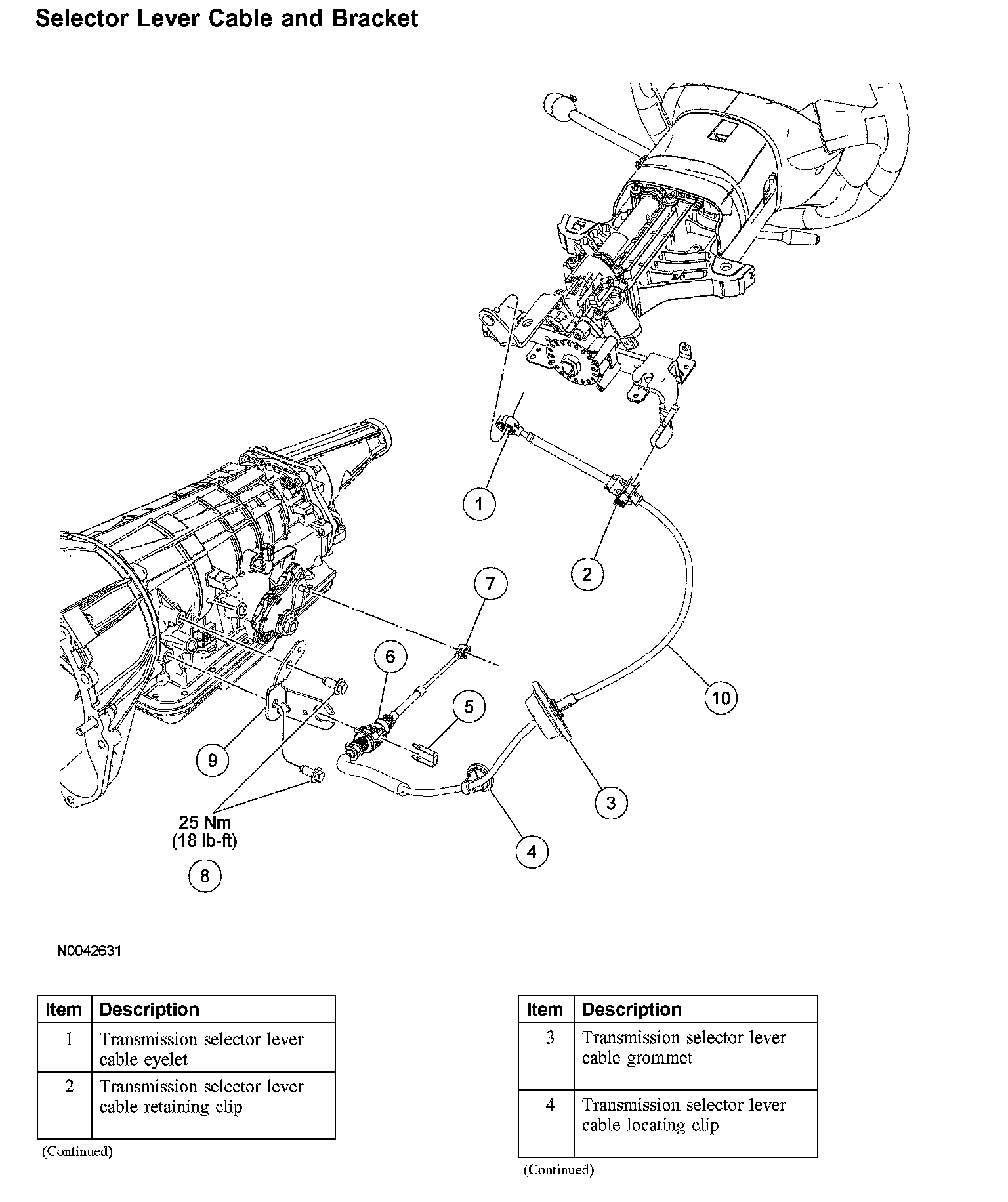 Selector Lever Cable and Bracket

1
2
7
6
5
10
9
3
4
25 Nm
(18 lb-ft)
8

N0042631

| Item | Description |
|---|---|
| 1 | Transmission selector lever cable eyelet |
| 2 | Transmission selector lever cable retaining clip |

(Continued)

| Item | Description |
|---|---|
| 3 | Transmission selector lever cable grommet |
| 4 | Transmission selector lever cable locating clip |

(Continued)