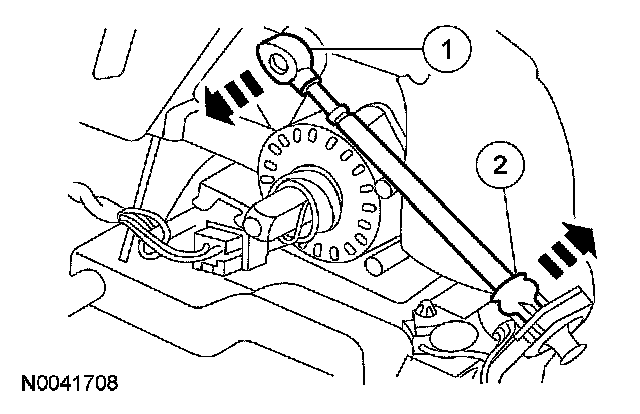 1
2
N0041708