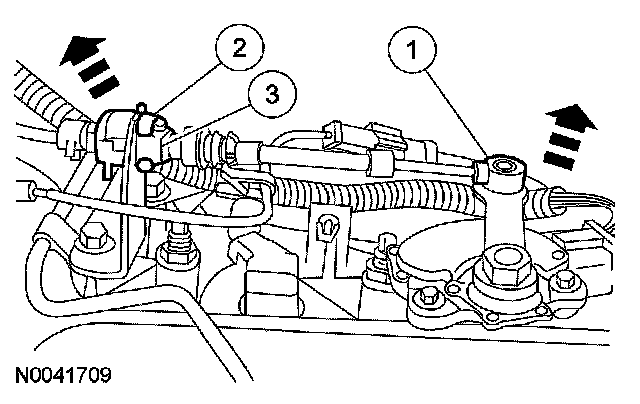 2
3
1
N0041709