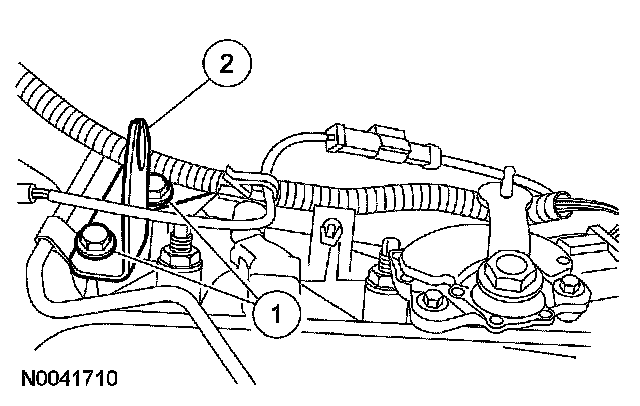 2

1

N0041710