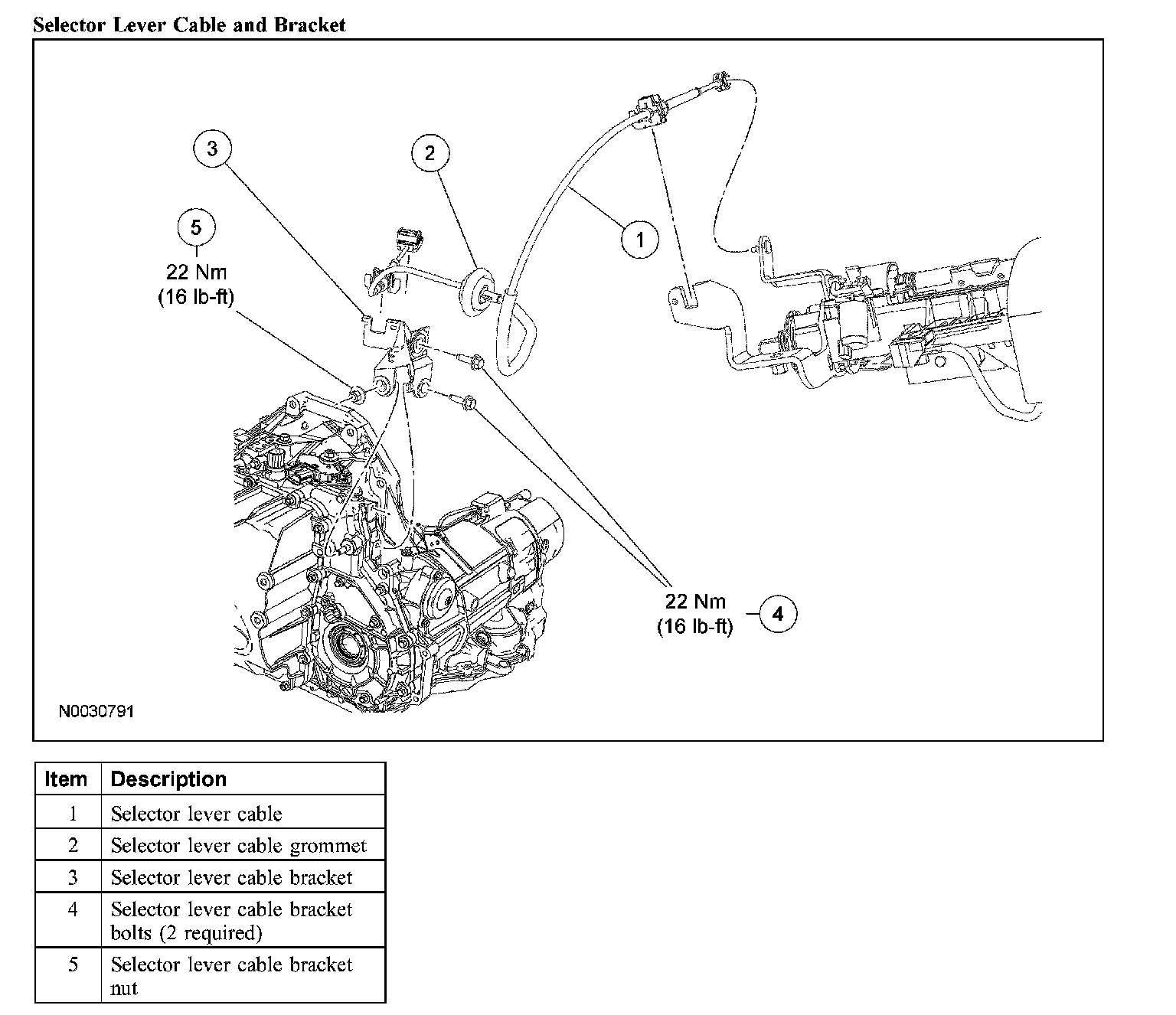 Selector Lever Cable and Bracket

3

2

5
22 Nm
(16 lb-ft)

1

22 Nm
(16 lb-ft)

4

N0030791

| Item | Description |
|---|---|
| 1 | Selector lever cable |
| 2 | Selector lever cable grommet |
| 3 | Selector lever cable bracket |
| 4 | Selector lever cable bracket bolts (2 required) |
| 5 | Selector lever cable bracket nut |