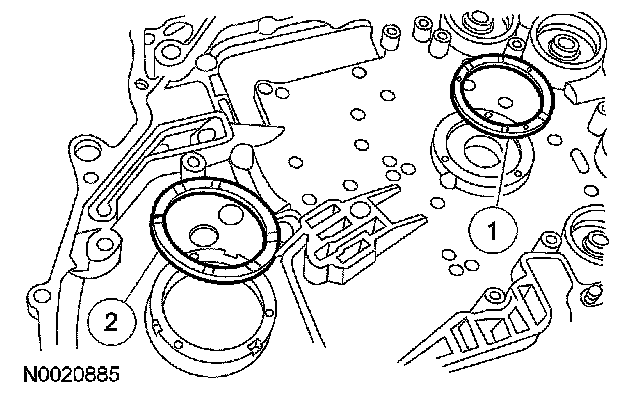 1

2

N0020885