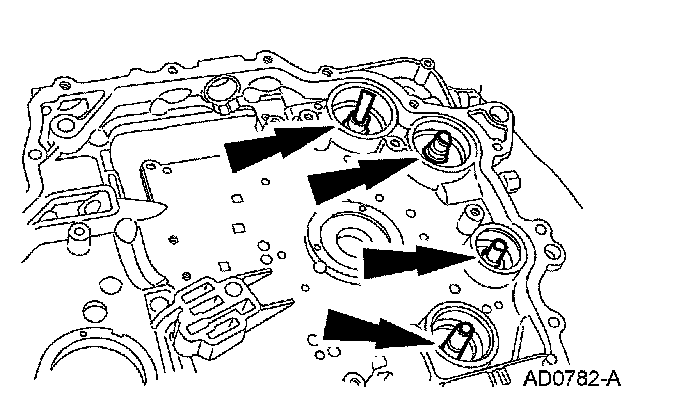 AD0782-A