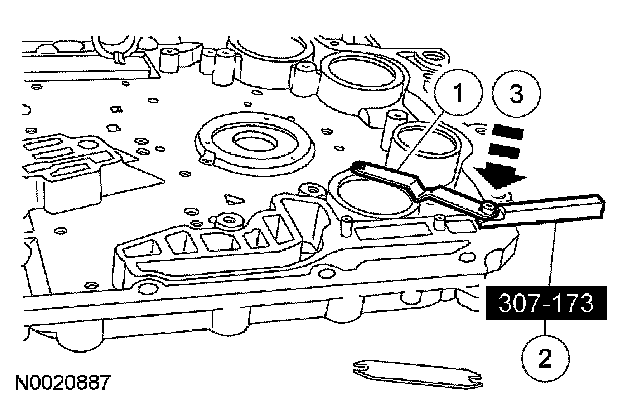 1
3
307-173
2
N0020887