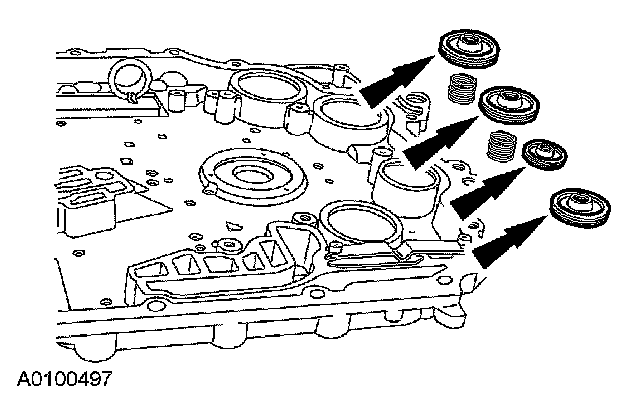 A0100497