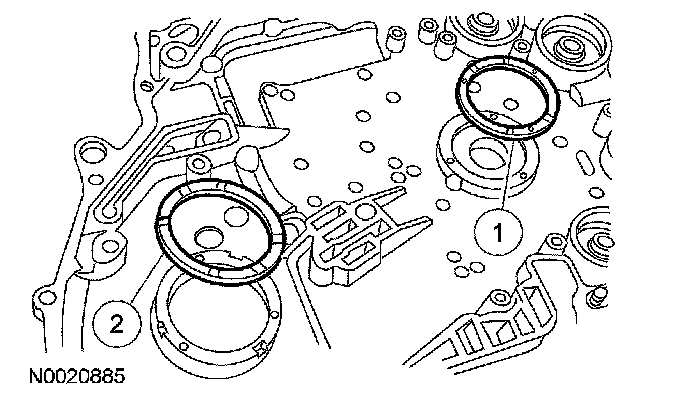 1

2

N0020885