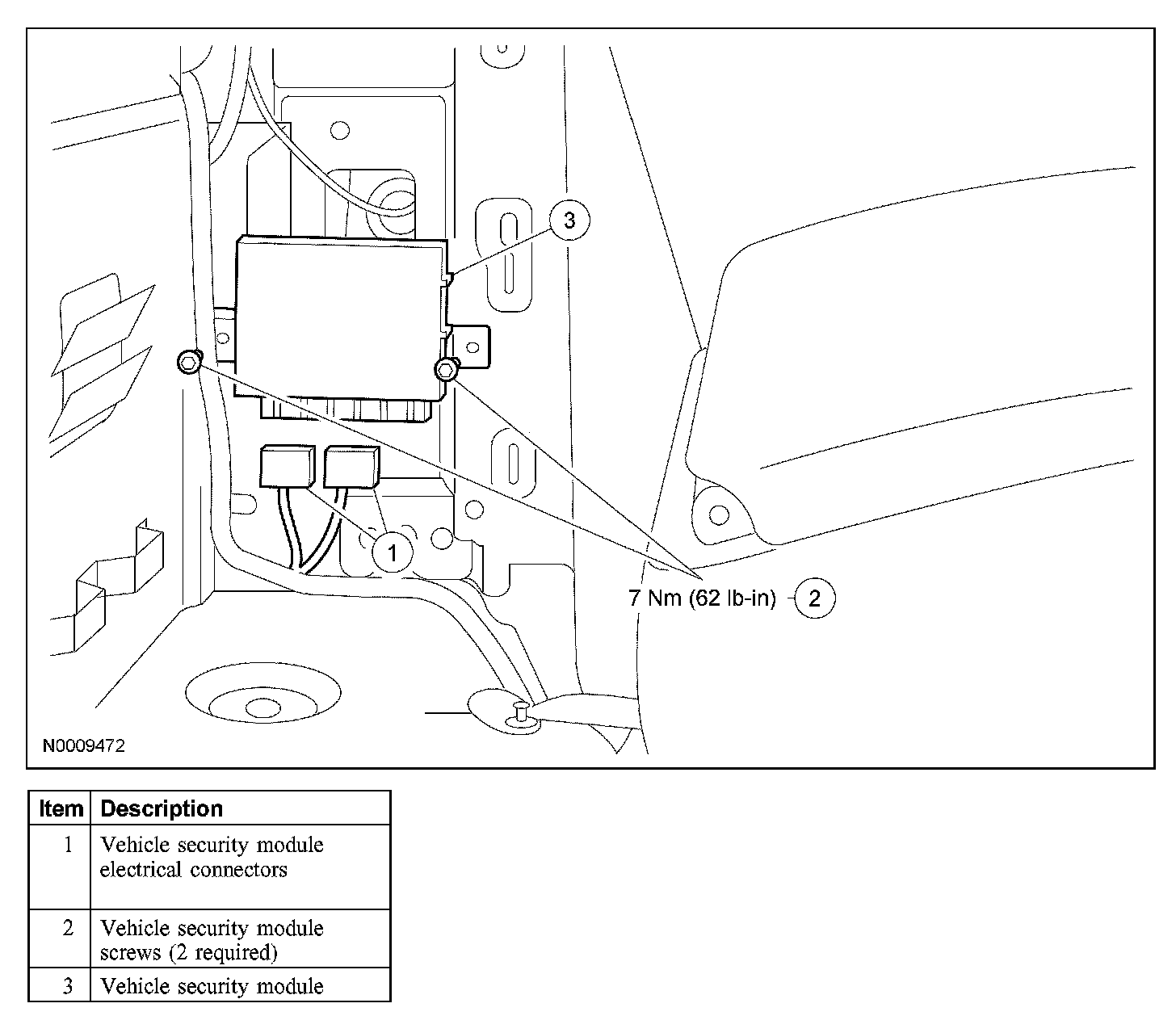 3

1

7 Nm (62 lb-in) 2

N0009472

| Item | Description |
|---|---|
| 1 | Vehicle security module electrical connectors |
| 2 | Vehicle security module screws (2 required) |
| 3 | Vehicle security module |