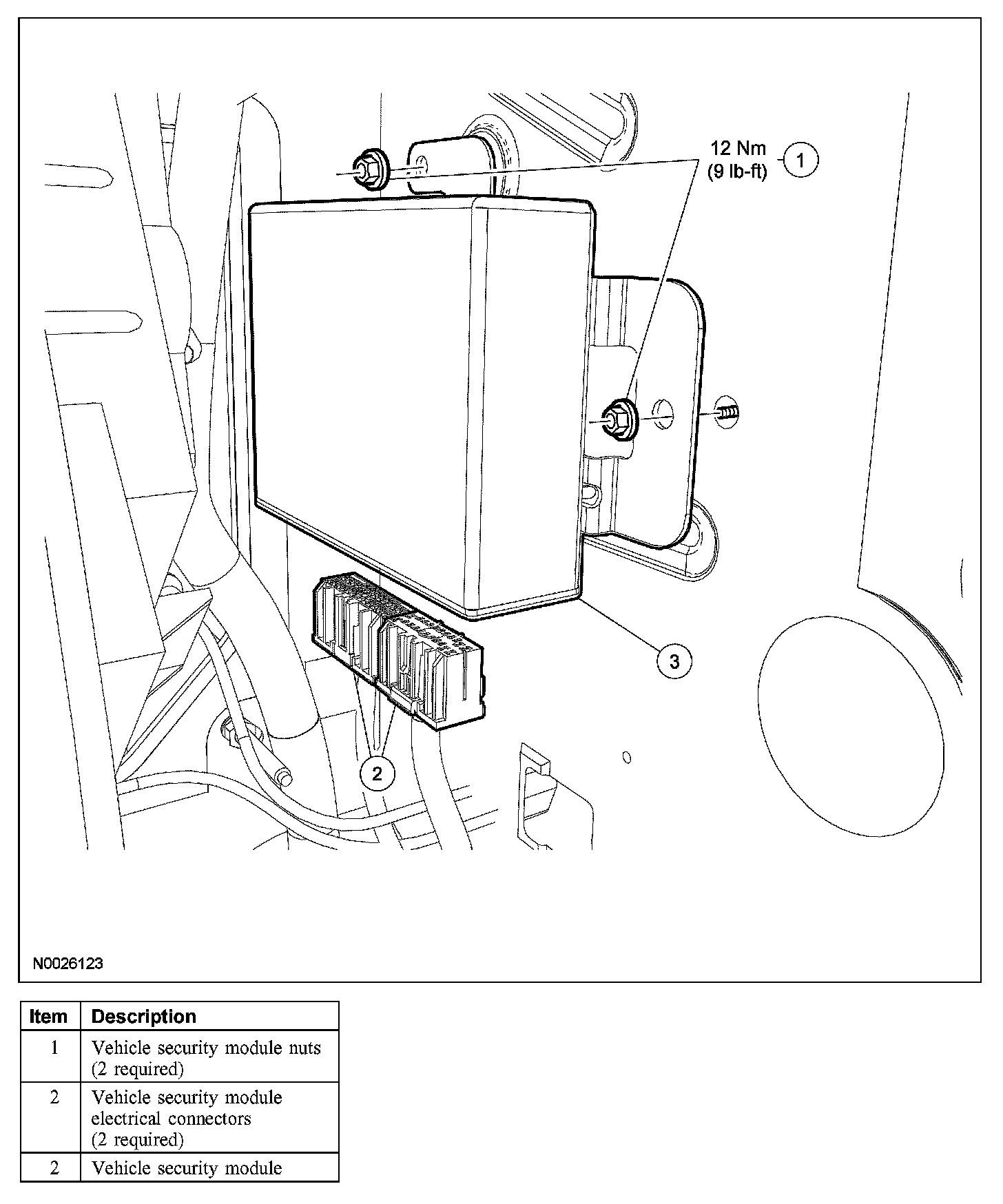 12 Nm
(9 lb-ft)

1

3

2

N0026123

| Item | Description |
|---|---|
| 1 | Vehicle security module nuts (2 required) |
| 2 | Vehicle security module electrical connectors (2 required) |
| 2 | Vehicle security module |