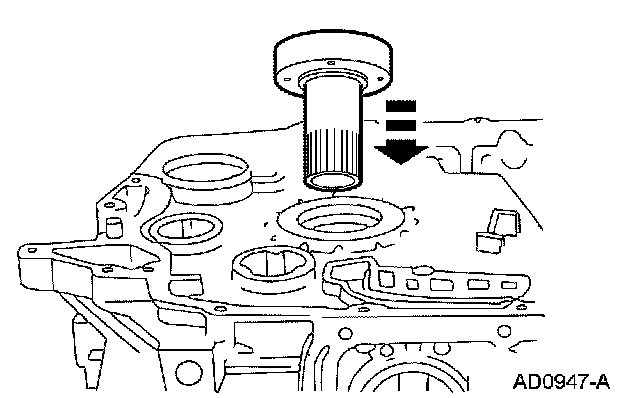 AD0947-A