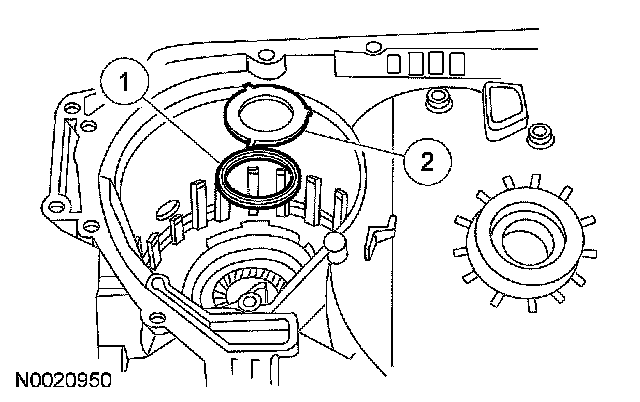 1
2
N0020950