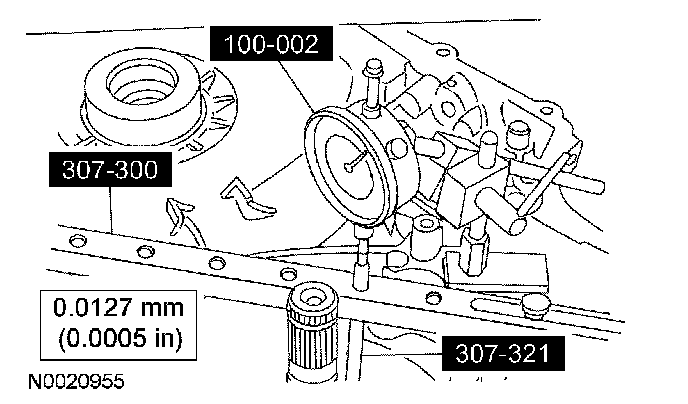 100-002

307-300

0.0127 mm
(0.0005 in)

307-321

N0020955