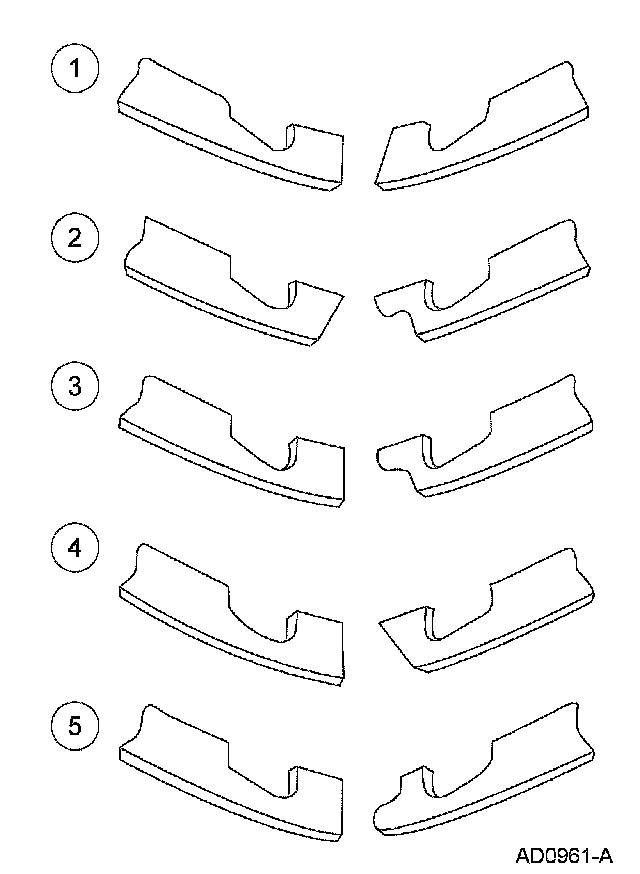 1

2

3

4

5

AD0961-A