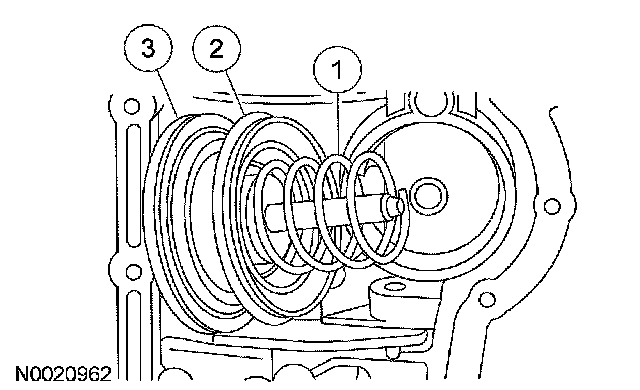 3
2
1
N0020962