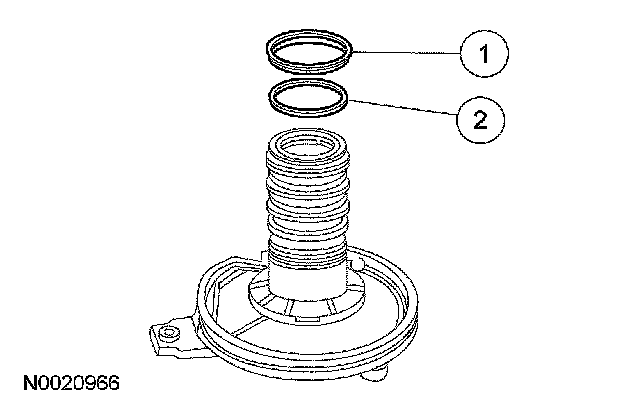 1
2
N0020966