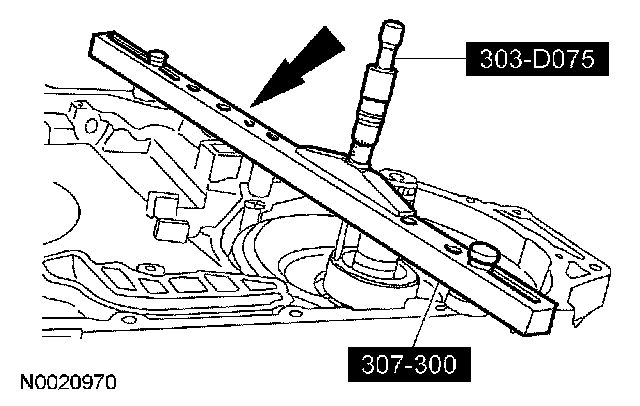 303-D075

307-300

N0020970