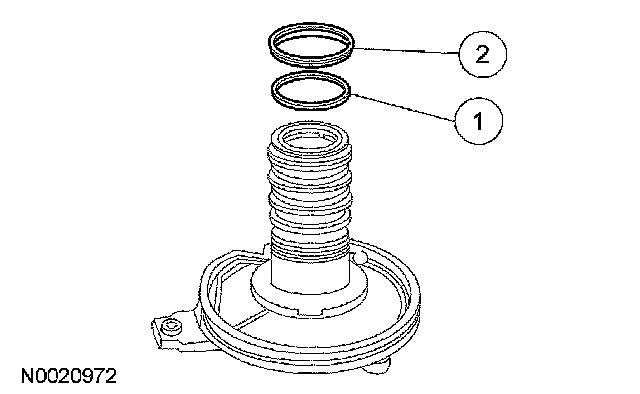 2
1
N0020972