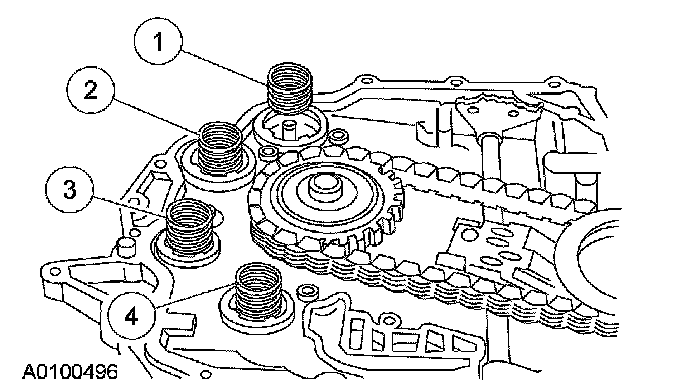 1
2
3
4
A0100496