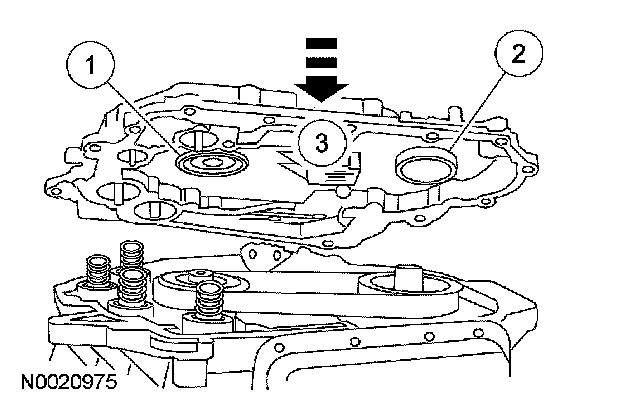 1
2
3
N0020975