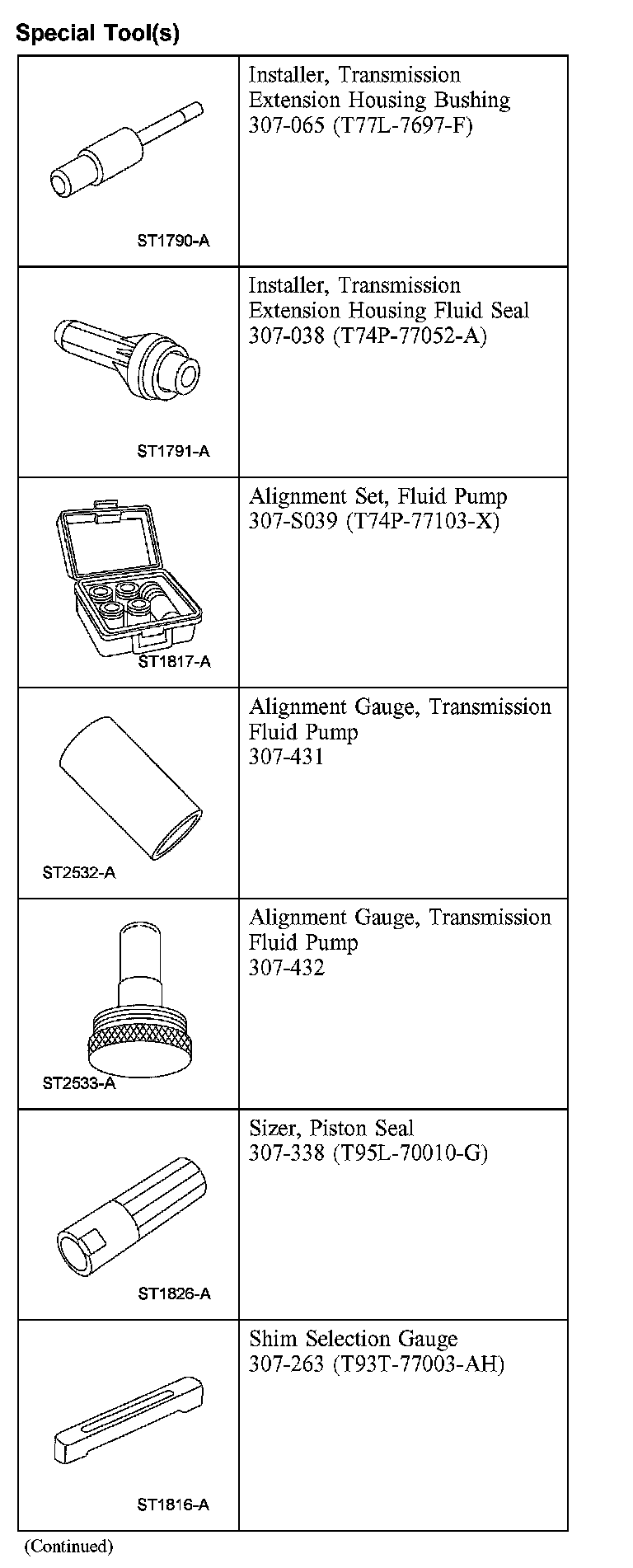 Special Tool(s)

| | |
|---|---|
| ST1790-A | Installer, Transmission Extension Housing Bushing 307-065 (T77L-7697-F) |
| ST1791-A | Installer, Transmission Extension Housing Fluid Seal 307-038 (T74P-77052-A) |
| ST1817-A | Alignment Set, Fluid Pump 307-S039 (T74P-77103-X) |
| ST2532-A | Alignment Gauge, Transmission Fluid Pump 307-431 |
| ST2533-A | Alignment Gauge, Transmission Fluid Pump 307-432 |
| ST1826-A | Sizer, Piston Seal 307-338 (T95L-70010-G) |
| ST1816-A | Shim Selection Gauge 307-263 (T93T-77003-AH) |

(Continued)